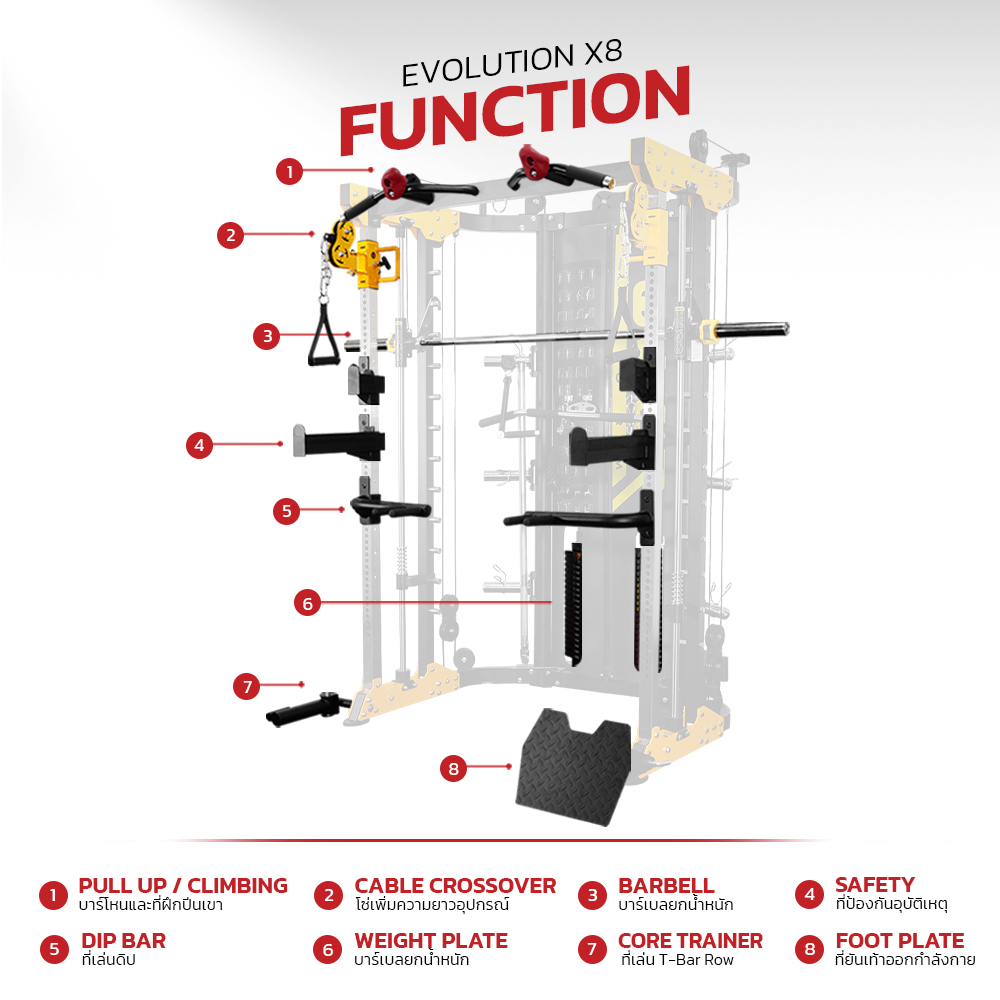 EVOLUTION X8
FUNCTION

1
2
3
4
5
6
7
8

1 PULL UP / CLIMBING
บาร์โหนและที่ฝึกปีนเขา

2 CABLE CROSSOVER
โซ่เพิ่มความยาวอุปกรณ์

3 BARBELL
บาร์เบลยกน้ำหนัก

4 SAFETY
ที่ป้องกันอุบัติเหตุ

5 DIP BAR
ที่เล่นดิป

6 WEIGHT PLATE
บาร์เบลยกน้ำหนัก

7 CORE TRAINER
ที่เล่น T-Bar Row

8 FOOT PLATE
ที่ยันเท้าออกกำลังกาย